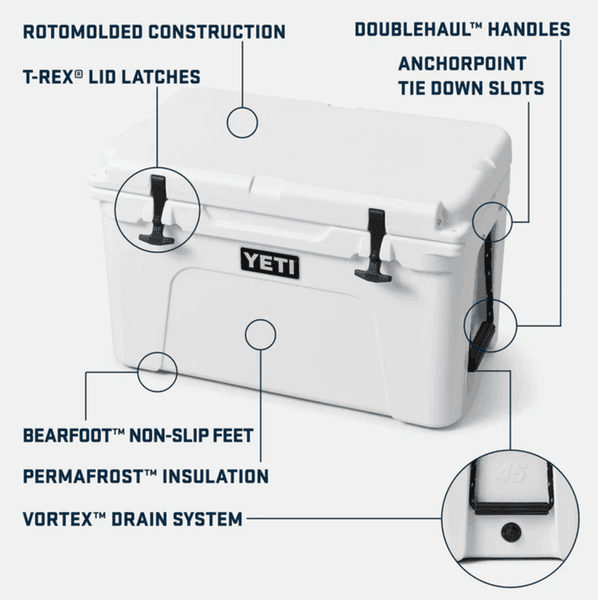 ROTOMOLDED CONSTRUCTION

T-REX® LID LATCHES

DOUBLEHAUL™ HANDLES

ANCHORPOINT TIE DOWN SLOTS

YETI

BEARFOOT™ NON-SLIP FEET

PERMAFROST™ INSULATION

VORTEX™ DRAIN SYSTEM

45