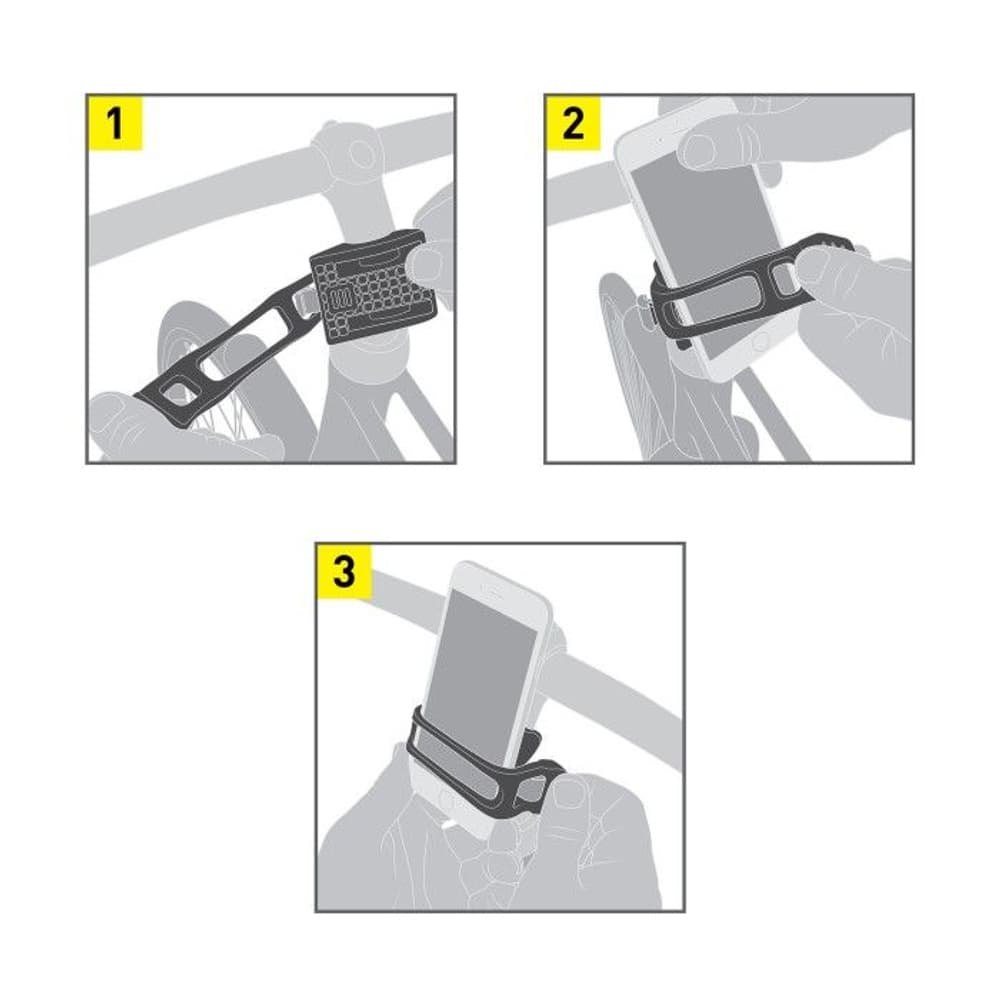 1

2

3