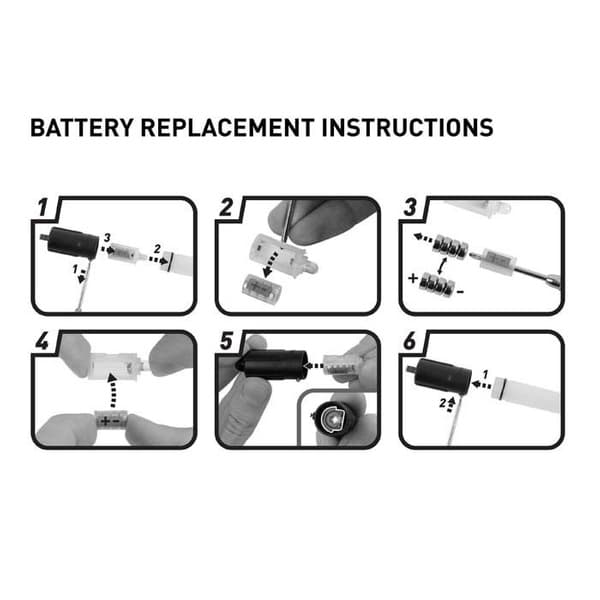 BATTERY REPLACEMENT INSTRUCTIONS

1
3
2
1

2

3
+
-

4
+ -

5

6
1
2