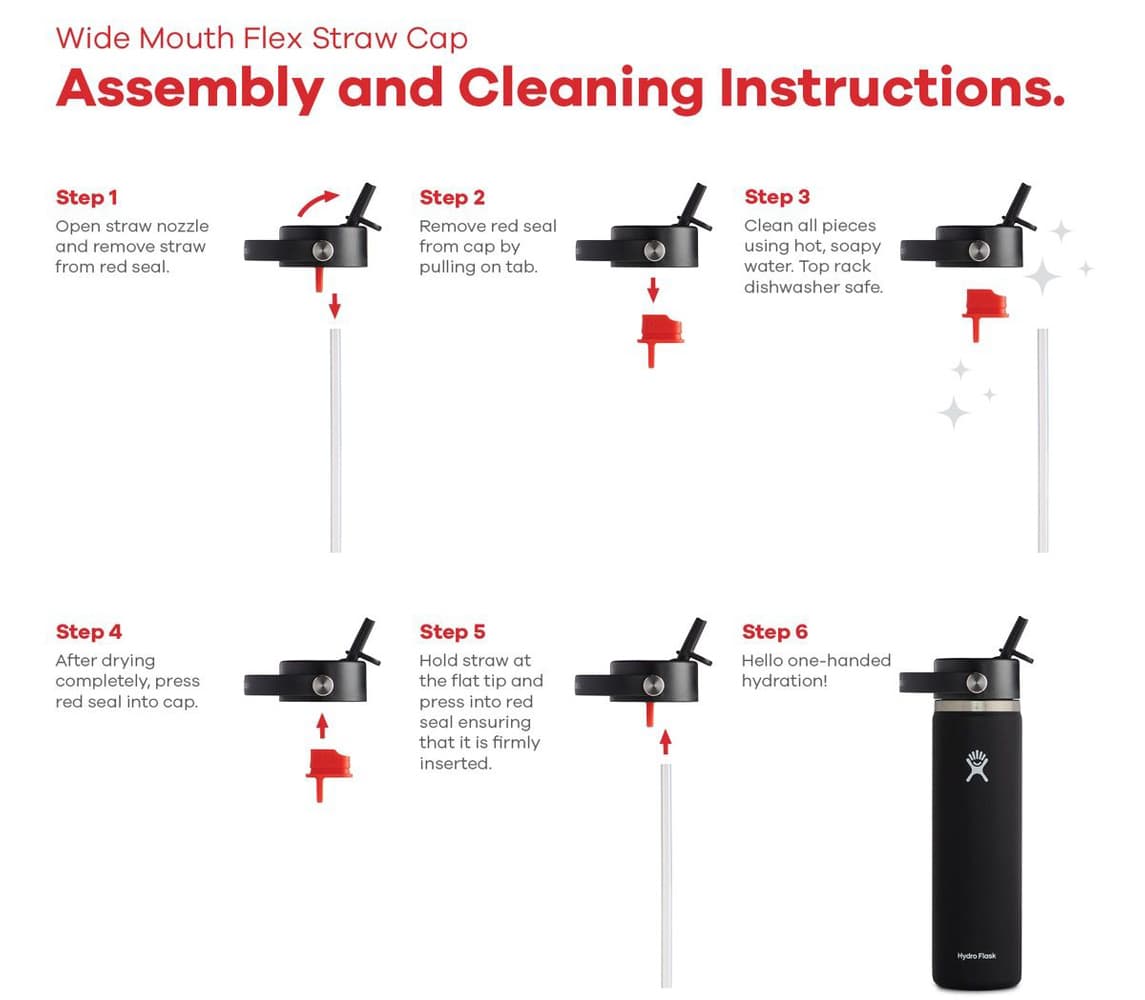 Wide Mouth Flex Straw Cap
Assembly and Cleaning Instructions.

Step 1
Open straw nozzle and remove straw from red seal.

Step 2
Remove red seal from cap by pulling on tab.

Step 3
Clean all pieces using hot, soapy water. Top rack dishwasher safe.

Step 4
After drying completely, press red seal into cap.

Step 5
Hold straw at the flat tip and press into red seal ensuring that it is firmly inserted.

Step 6
Hello one-handed hydration!

Hydro Flask