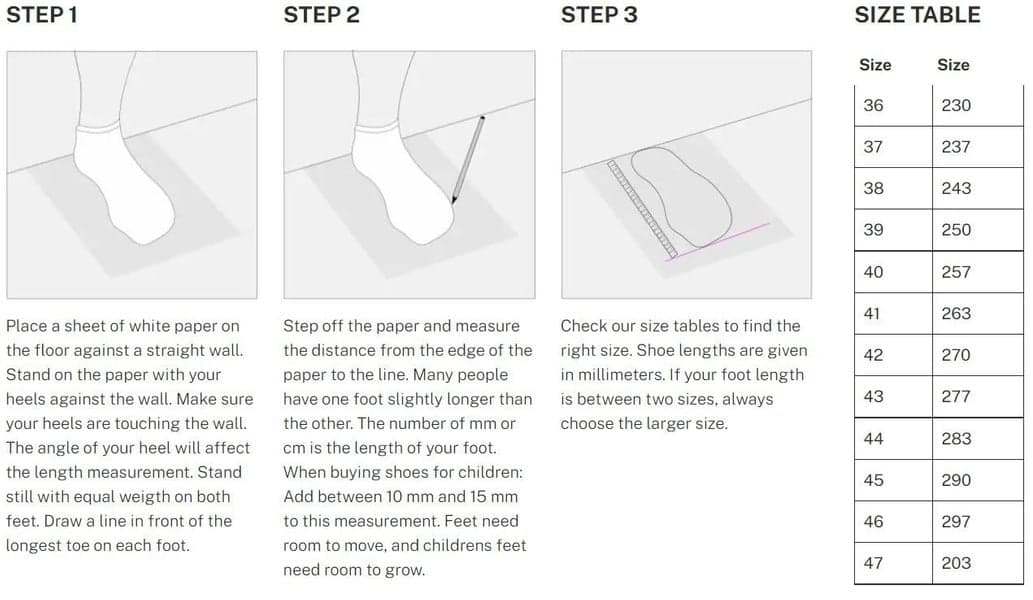 STEP 1

Place a sheet of white paper on the floor against a straight wall. Stand on the paper with your heels against the wall. Make sure your heels are touching the wall. The angle of your heel will affect the length measurement. Stand still with equal weigth on both feet. Draw a line in front of the longest toe on each foot.

STEP 2

Step off the paper and measure the distance from the edge of the paper to the line. Many people have one foot slightly longer than the other. The number of mm or cm is the length of your foot. When buying shoes for children: Add between 10 mm and 15 mm to this measurement. Feet need room to move, and childrens feet need room to grow.

STEP 3

Check our size tables to find the right size. Shoe lengths are given in millimeters. If your foot length is between two sizes, always choose the larger size.

SIZE TABLE

| Size | Size |
|---|---|
| 36 | 230 |
| 37 | 237 |
| 38 | 243 |
| 39 | 250 |
| 40 | 257 |
| 41 | 263 |
| 42 | 270 |
| 43 | 277 |
| 44 | 283 |
| 45 | 290 |
| 46 | 297 |
| 47 | 203 |