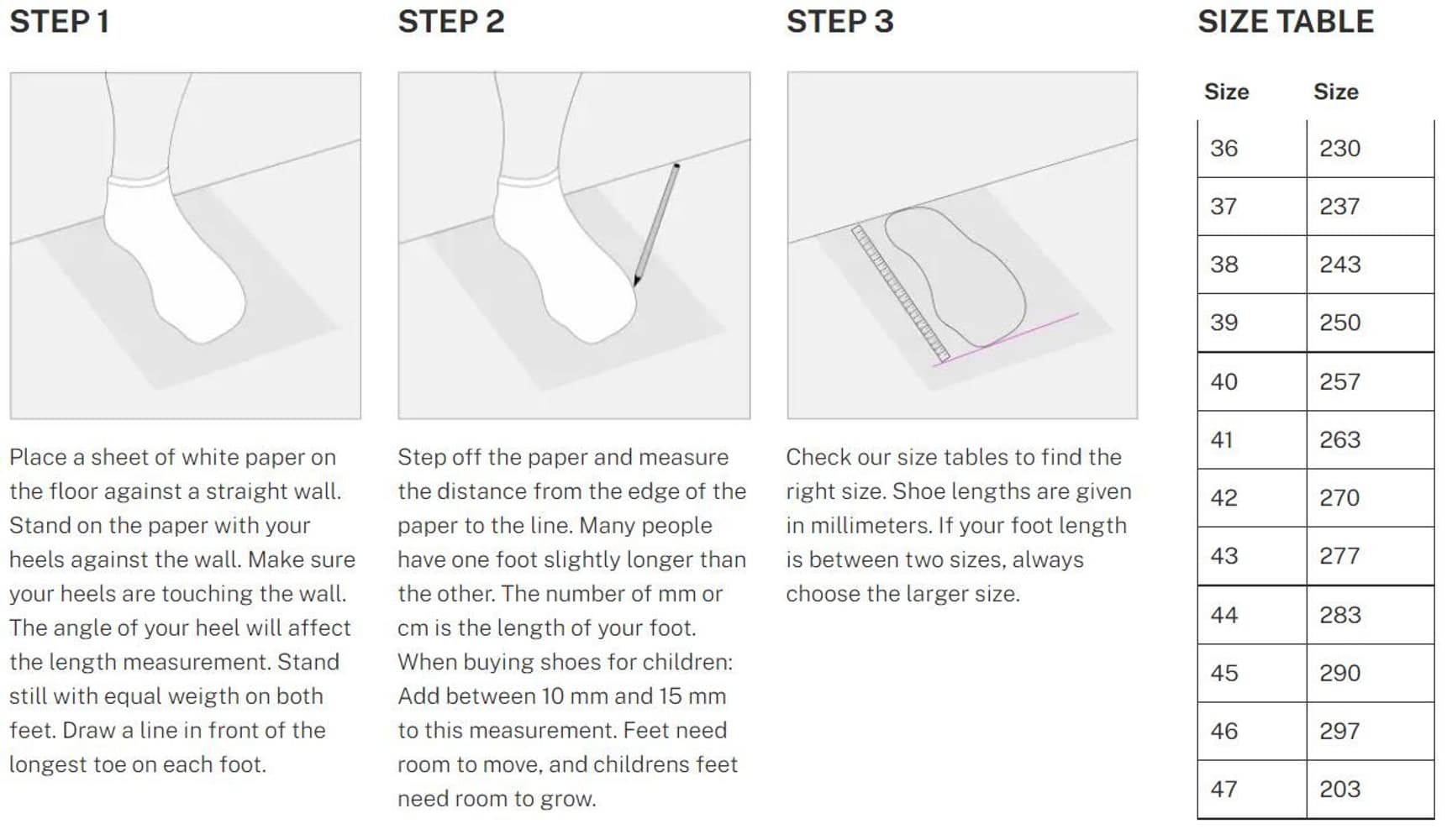 STEP 1

Place a sheet of white paper on the floor against a straight wall. Stand on the paper with your heels against the wall. Make sure your heels are touching the wall. The angle of your heel will affect the length measurement. Stand still with equal weigth on both feet. Draw a line in front of the longest toe on each foot.

STEP 2

Step off the paper and measure the distance from the edge of the paper to the line. Many people have one foot slightly longer than the other. The number of mm or cm is the length of your foot. When buying shoes for children: Add between 10 mm and 15 mm to this measurement. Feet need room to move, and childrens feet need room to grow.

STEP 3

Check our size tables to find the right size. Shoe lengths are given in millimeters. If your foot length is between two sizes, always choose the larger size.

SIZE TABLE

| Size | Size |
|---|---|
| 36 | 230 |
| 37 | 237 |
| 38 | 243 |
| 39 | 250 |
| 40 | 257 |
| 41 | 263 |
| 42 | 270 |
| 43 | 277 |
| 44 | 283 |
| 45 | 290 |
| 46 | 297 |
| 47 | 203 |