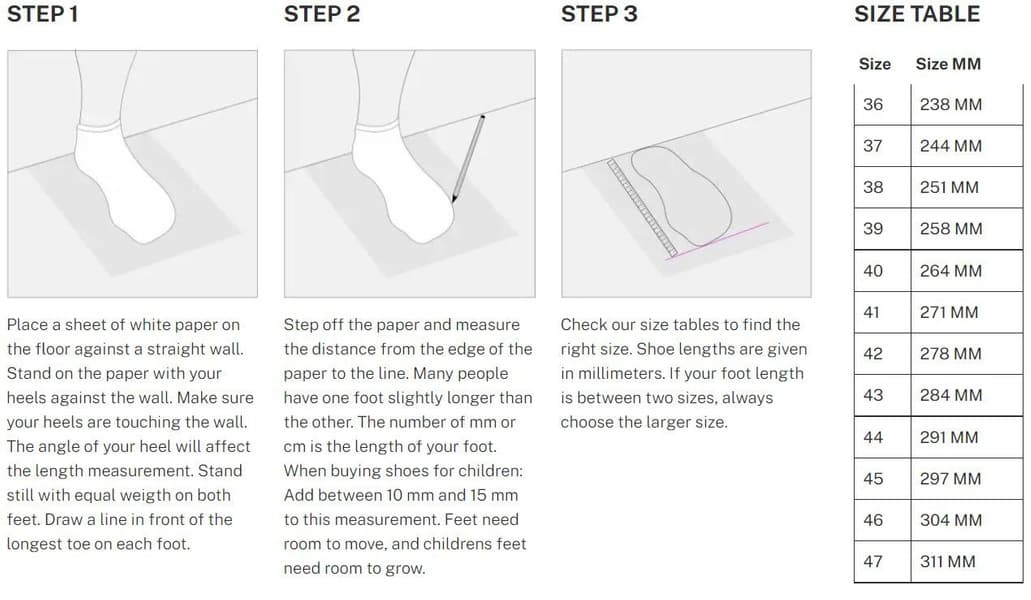 STEP 1

Place a sheet of white paper on the floor against a straight wall. Stand on the paper with your heels against the wall. Make sure your heels are touching the wall. The angle of your heel will affect the length measurement. Stand still with equal weigth on both feet. Draw a line in front of the longest toe on each foot.

STEP 2

Step off the paper and measure the distance from the edge of the paper to the line. Many people have one foot slightly longer than the other. The number of mm or cm is the length of your foot. When buying shoes for children: Add between 10 mm and 15 mm to this measurement. Feet need room to move, and childrens feet need room to grow.

STEP 3

Check our size tables to find the right size. Shoe lengths are given in millimeters. If your foot length is between two sizes, always choose the larger size.

SIZE TABLE

| Size | Size MM |
|---|---|
| 36 | 238 MM |
| 37 | 244 MM |
| 38 | 251 MM |
| 39 | 258 MM |
| 40 | 264 MM |
| 41 | 271 MM |
| 42 | 278 MM |
| 43 | 284 MM |
| 44 | 291 MM |
| 45 | 297 MM |
| 46 | 304 MM |
| 47 | 311 MM |