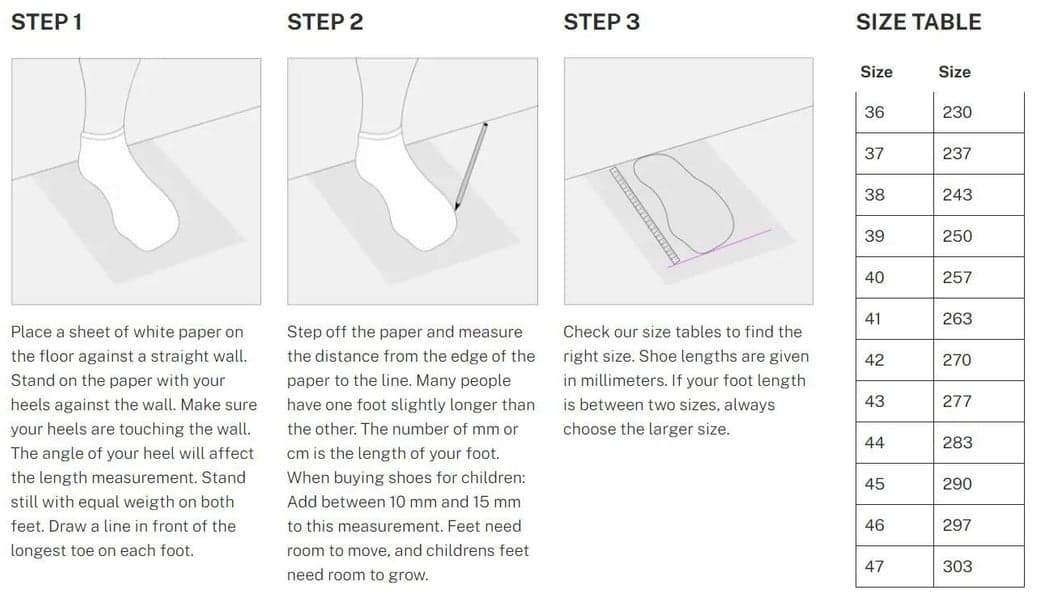 STEP 1

Place a sheet of white paper on the floor against a straight wall. Stand on the paper with your heels against the wall. Make sure your heels are touching the wall. The angle of your heel will affect the length measurement. Stand still with equal weigth on both feet. Draw a line in front of the longest toe on each foot.

STEP 2

Step off the paper and measure the distance from the edge of the paper to the line. Many people have one foot slightly longer than the other. The number of mm or cm is the length of your foot. When buying shoes for children: Add between 10 mm and 15 mm to this measurement. Feet need room to move, and childrens feet need room to grow.

STEP 3

Check our size tables to find the right size. Shoe lengths are given in millimeters. If your foot length is between two sizes, always choose the larger size.

SIZE TABLE

| Size | Size |
|---|---|
| 36 | 230 |
| 37 | 237 |
| 38 | 243 |
| 39 | 250 |
| 40 | 257 |
| 41 | 263 |
| 42 | 270 |
| 43 | 277 |
| 44 | 283 |
| 45 | 290 |
| 46 | 297 |
| 47 | 303 |