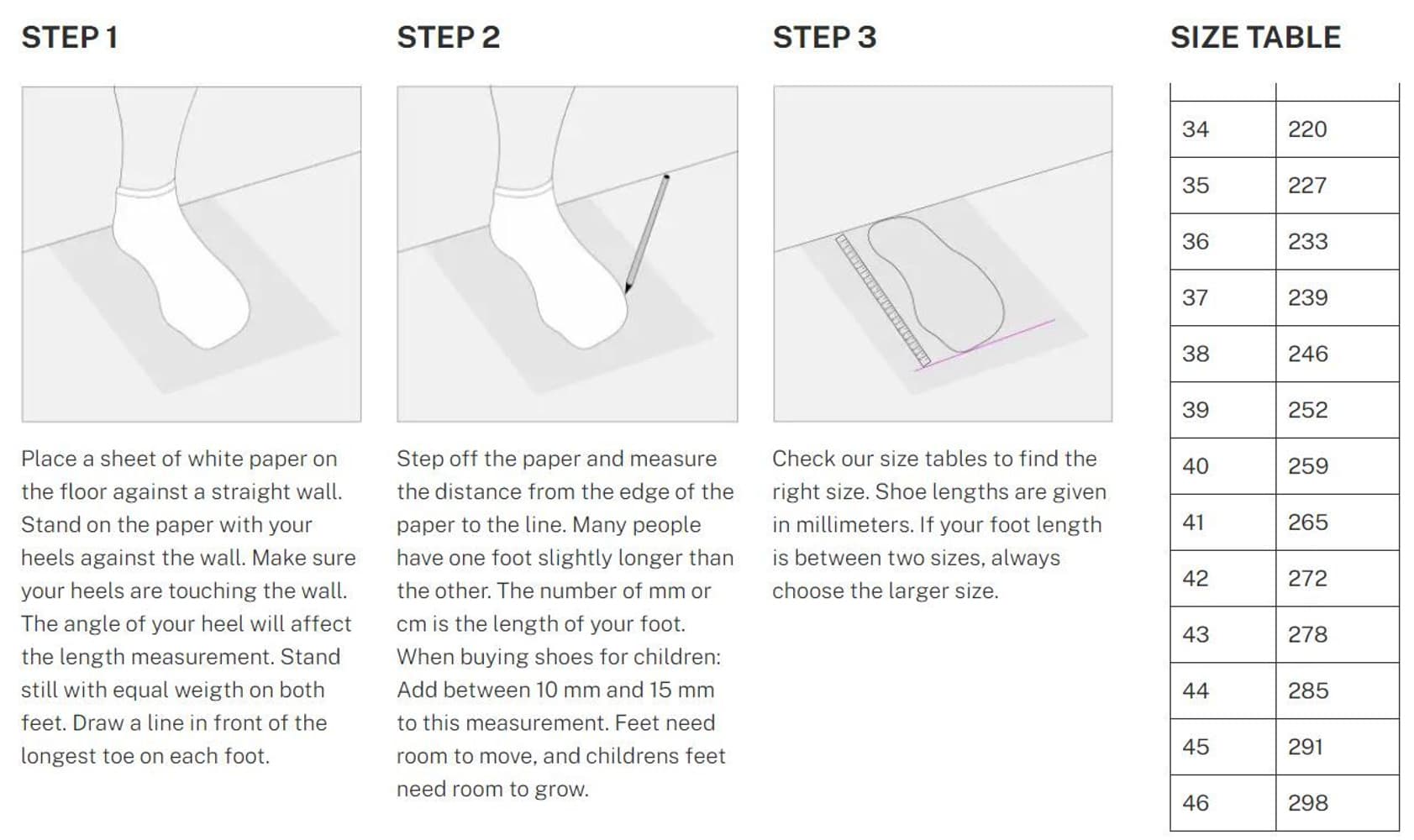 STEP 1

Place a sheet of white paper on the floor against a straight wall. Stand on the paper with your heels against the wall. Make sure your heels are touching the wall. The angle of your heel will affect the length measurement. Stand still with equal weigth on both feet. Draw a line in front of the longest toe on each foot.

STEP 2

Step off the paper and measure the distance from the edge of the paper to the line. Many people have one foot slightly longer than the other. The number of mm or cm is the length of your foot. When buying shoes for children: Add between 10 mm and 15 mm to this measurement. Feet need room to move, and childrens feet need room to grow.

STEP 3

Check our size tables to find the right size. Shoe lengths are given in millimeters. If your foot length is between two sizes, always choose the larger size.

SIZE TABLE

| | |
|---|---|
| 34 | 220 |
| 35 | 227 |
| 36 | 233 |
| 37 | 239 |
| 38 | 246 |
| 39 | 252 |
| 40 | 259 |
| 41 | 265 |
| 42 | 272 |
| 43 | 278 |
| 44 | 285 |
| 45 | 291 |
| 46 | 298 |