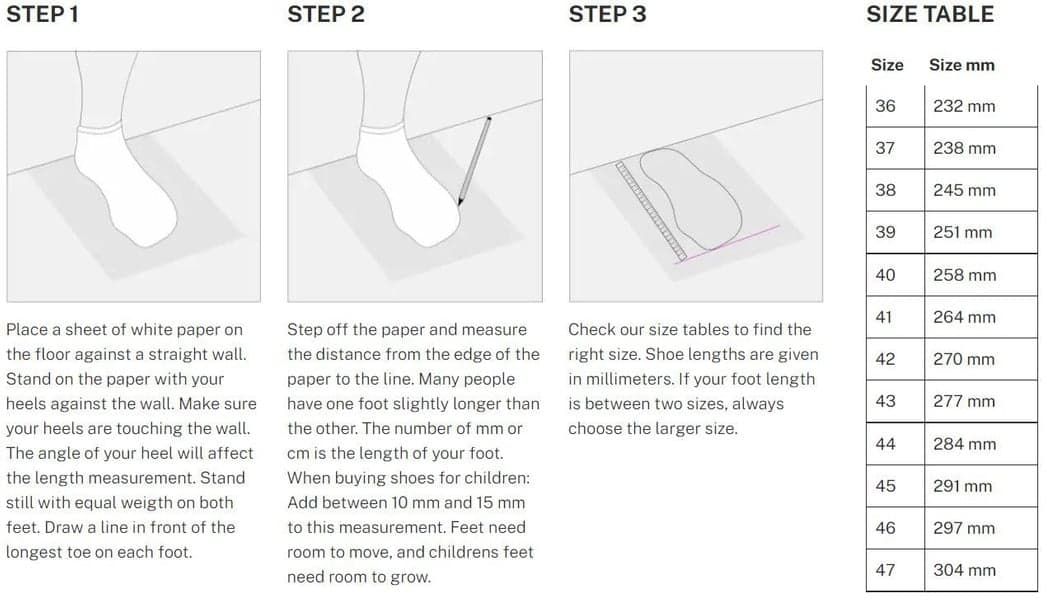 STEP 1

Place a sheet of white paper on the floor against a straight wall. Stand on the paper with your heels against the wall. Make sure your heels are touching the wall. The angle of your heel will affect the length measurement. Stand still with equal weigth on both feet. Draw a line in front of the longest toe on each foot.

STEP 2

Step off the paper and measure the distance from the edge of the paper to the line. Many people have one foot slightly longer than the other. The number of mm or cm is the length of your foot. When buying shoes for children: Add between 10 mm and 15 mm to this measurement. Feet need room to move, and childrens feet need room to grow.

STEP 3

Check our size tables to find the right size. Shoe lengths are given in millimeters. If your foot length is between two sizes, always choose the larger size.

SIZE TABLE

| Size | Size mm |
|---|---|
| 36 | 232 mm |
| 37 | 238 mm |
| 38 | 245 mm |
| 39 | 251 mm |
| 40 | 258 mm |
| 41 | 264 mm |
| 42 | 270 mm |
| 43 | 277 mm |
| 44 | 284 mm |
| 45 | 291 mm |
| 46 | 297 mm |
| 47 | 304 mm |