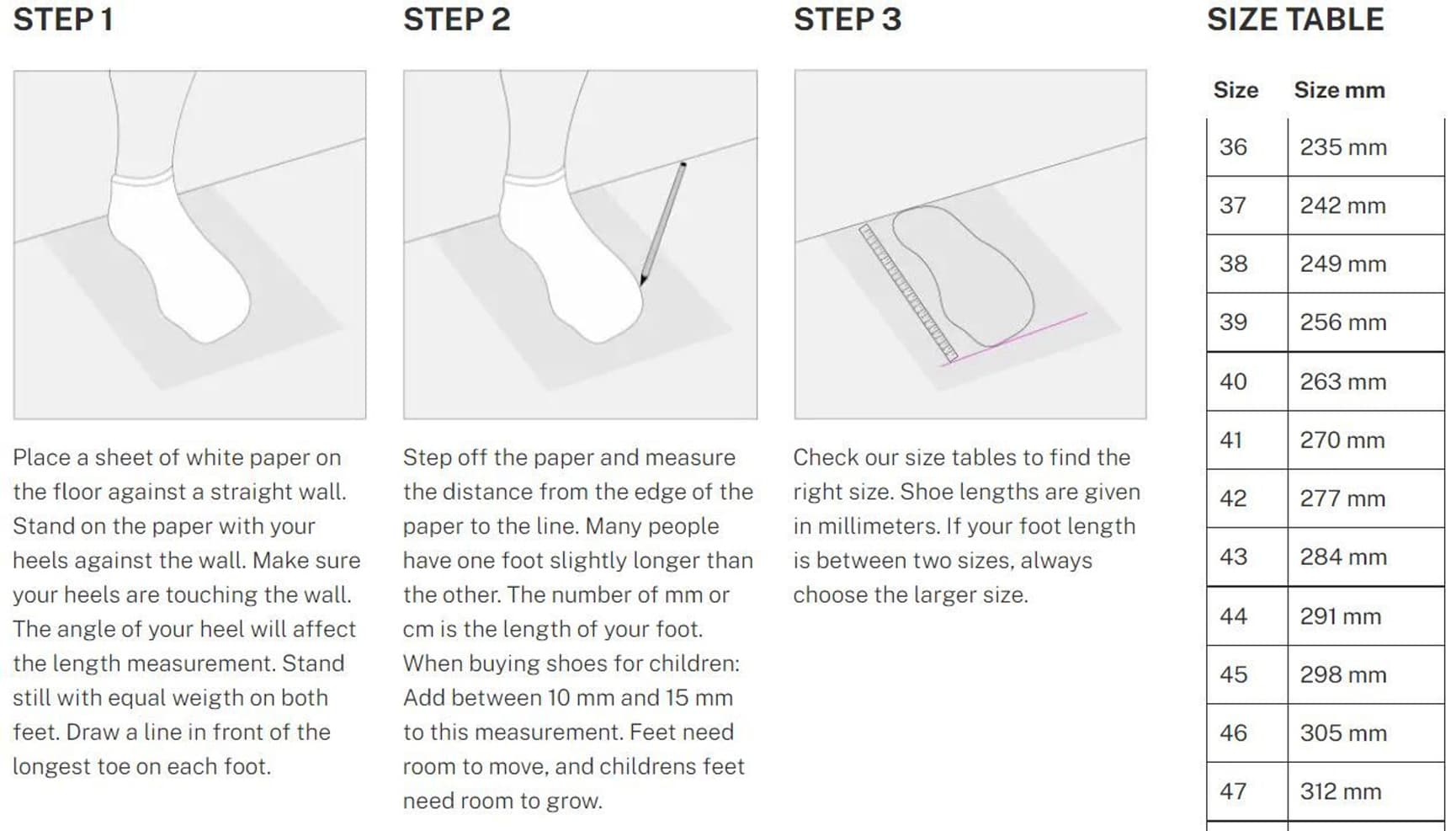 STEP 1

Place a sheet of white paper on the floor against a straight wall. Stand on the paper with your heels against the wall. Make sure your heels are touching the wall. The angle of your heel will affect the length measurement. Stand still with equal weigth on both feet. Draw a line in front of the longest toe on each foot.

STEP 2

Step off the paper and measure the distance from the edge of the paper to the line. Many people have one foot slightly longer than the other. The number of mm or cm is the length of your foot. When buying shoes for children: Add between 10 mm and 15 mm to this measurement. Feet need room to move, and childrens feet need room to grow.

STEP 3

Check our size tables to find the right size. Shoe lengths are given in millimeters. If your foot length is between two sizes, always choose the larger size.

SIZE TABLE

| Size | Size mm |
|---|---|
| 36 | 235 mm |
| 37 | 242 mm |
| 38 | 249 mm |
| 39 | 256 mm |
| 40 | 263 mm |
| 41 | 270 mm |
| 42 | 277 mm |
| 43 | 284 mm |
| 44 | 291 mm |
| 45 | 298 mm |
| 46 | 305 mm |
| 47 | 312 mm |