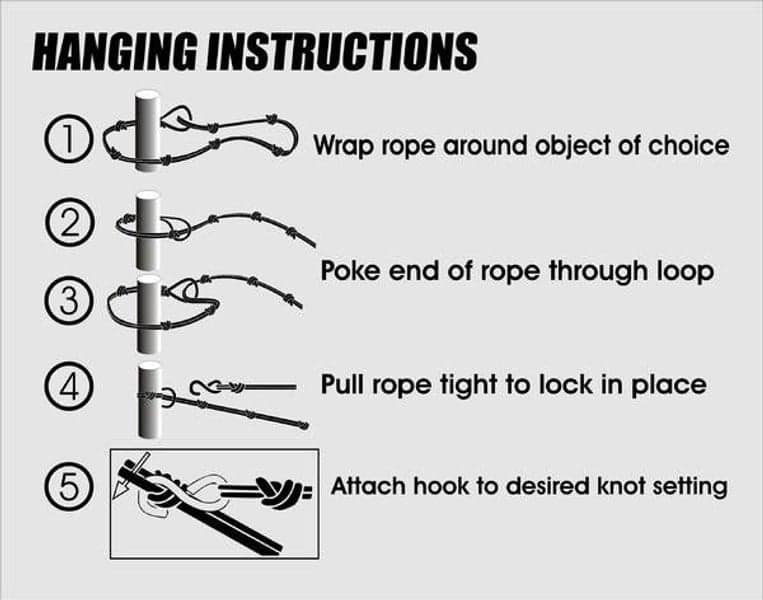 HANGING INSTRUCTIONS

1 Wrap rope around object of choice

2

3 Poke end of rope through loop

4 Pull rope tight to lock in place

5 Attach hook to desired knot setting